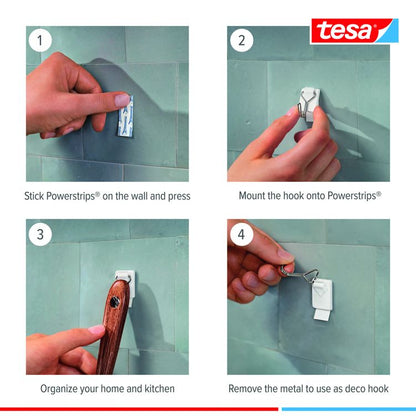 tesa

1

Stick Powerstrips® on the wall and press

2

Mount the hook onto Powerstrips®

3

Organize your home and kitchen

4

Remove the metal to use as deco hook