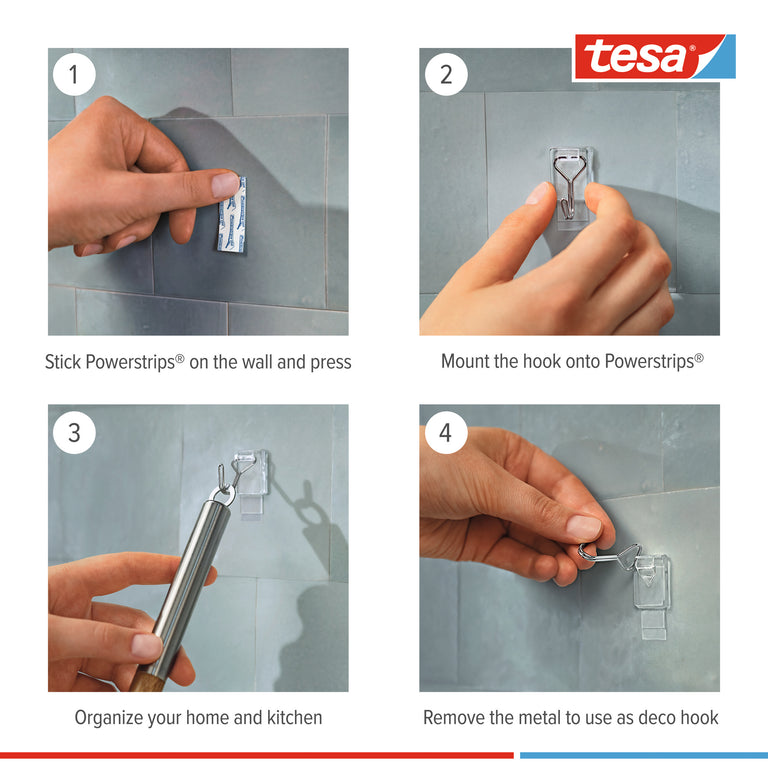 tesa®

1

Stick Powerstrips® on the wall and press

2

Mount the hook onto Powerstrips®

3

Organize your home and kitchen

4

Remove the metal to use as deco hook