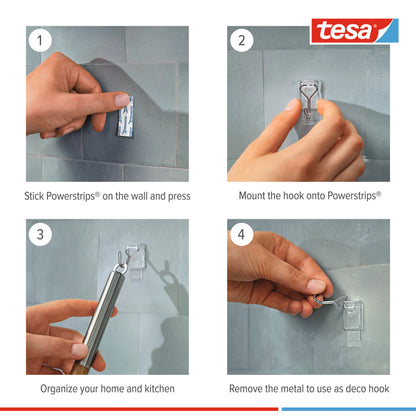 tesa

1

Stick Powerstrips® on the wall and press

2

Mount the hook onto Powerstrips®

3

Organize your home and kitchen

4

Remove the metal to use as deco hook