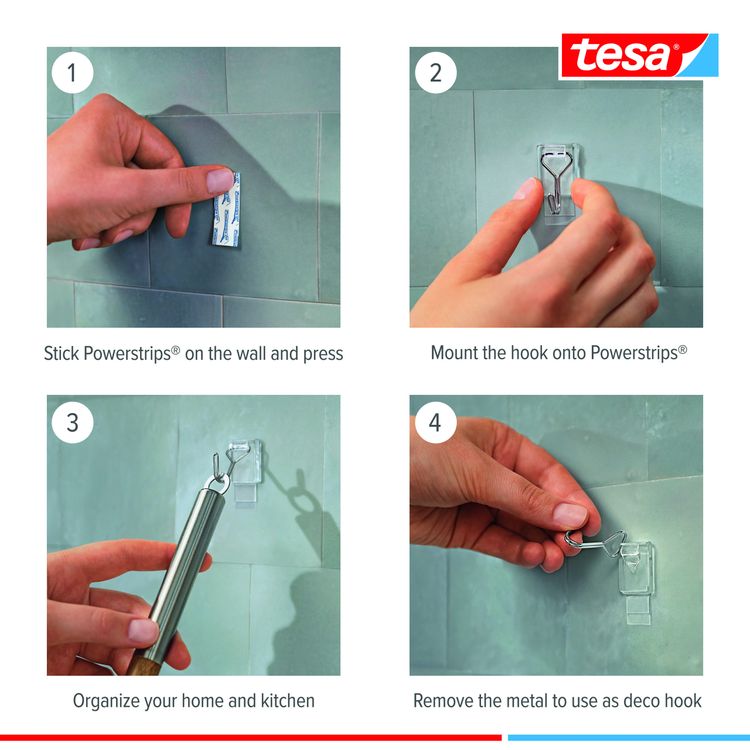 tesa®

1

Stick Powerstrips® on the wall and press

2

Mount the hook onto Powerstrips®

3

Organize your home and kitchen

4

Remove the metal to use as deco hook